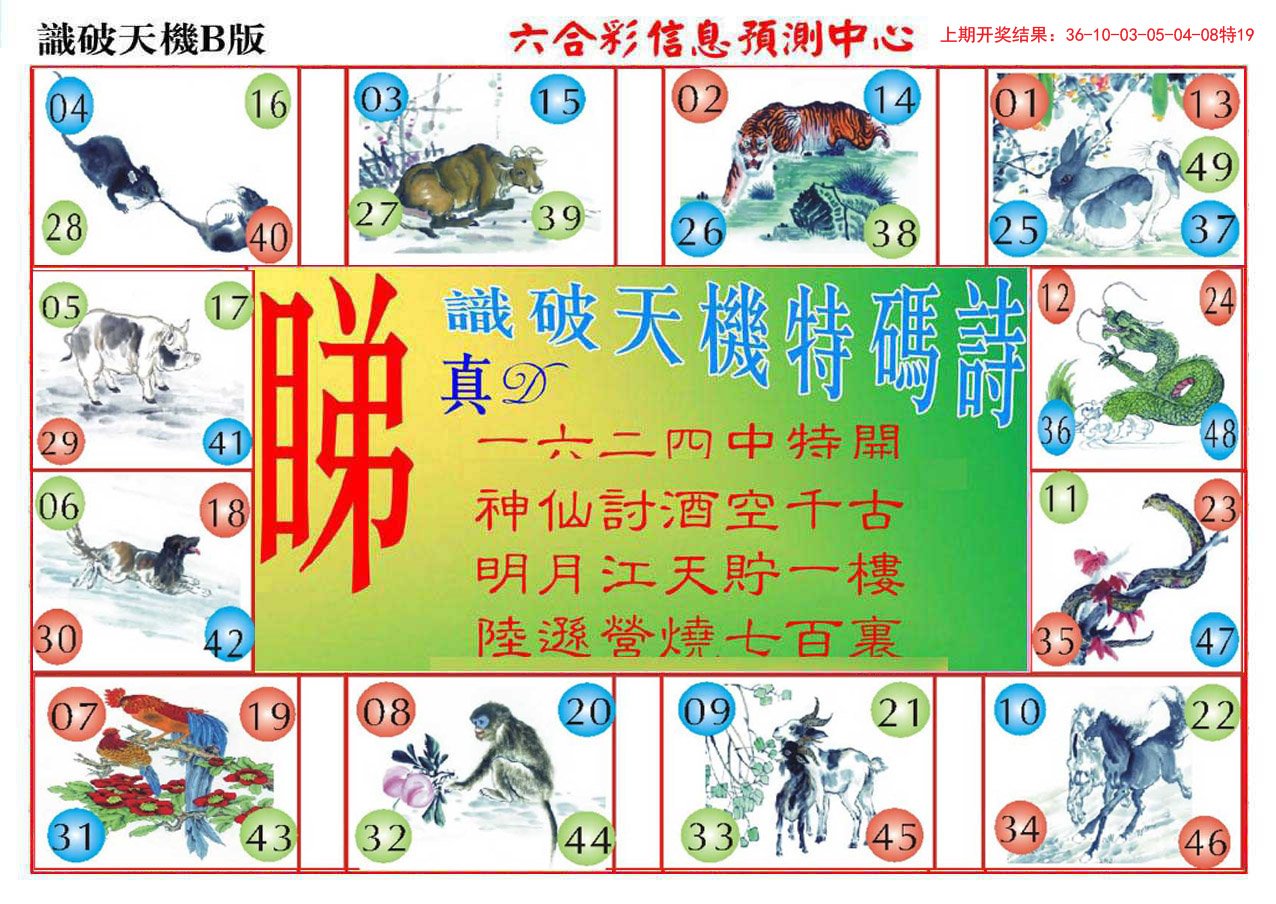 識破天機B版

六合彩信息預測中心

上期开奖结果：36-10-03-05-04-08特19

04 16 28 40

03 15 27 39

02 14 26 38

01 13 49 25 37

05 17 29 41

睇

識破天機特碼詩

真D

一六二四中特開
神仙討酒空千古
明月江天貯一樓
陸遜營燒七百裏

12 24 36 48

06 18 30 42

11 23 35 47

07 19 31 43

08 20 32 44

09 21 33 45

10 22 34 46