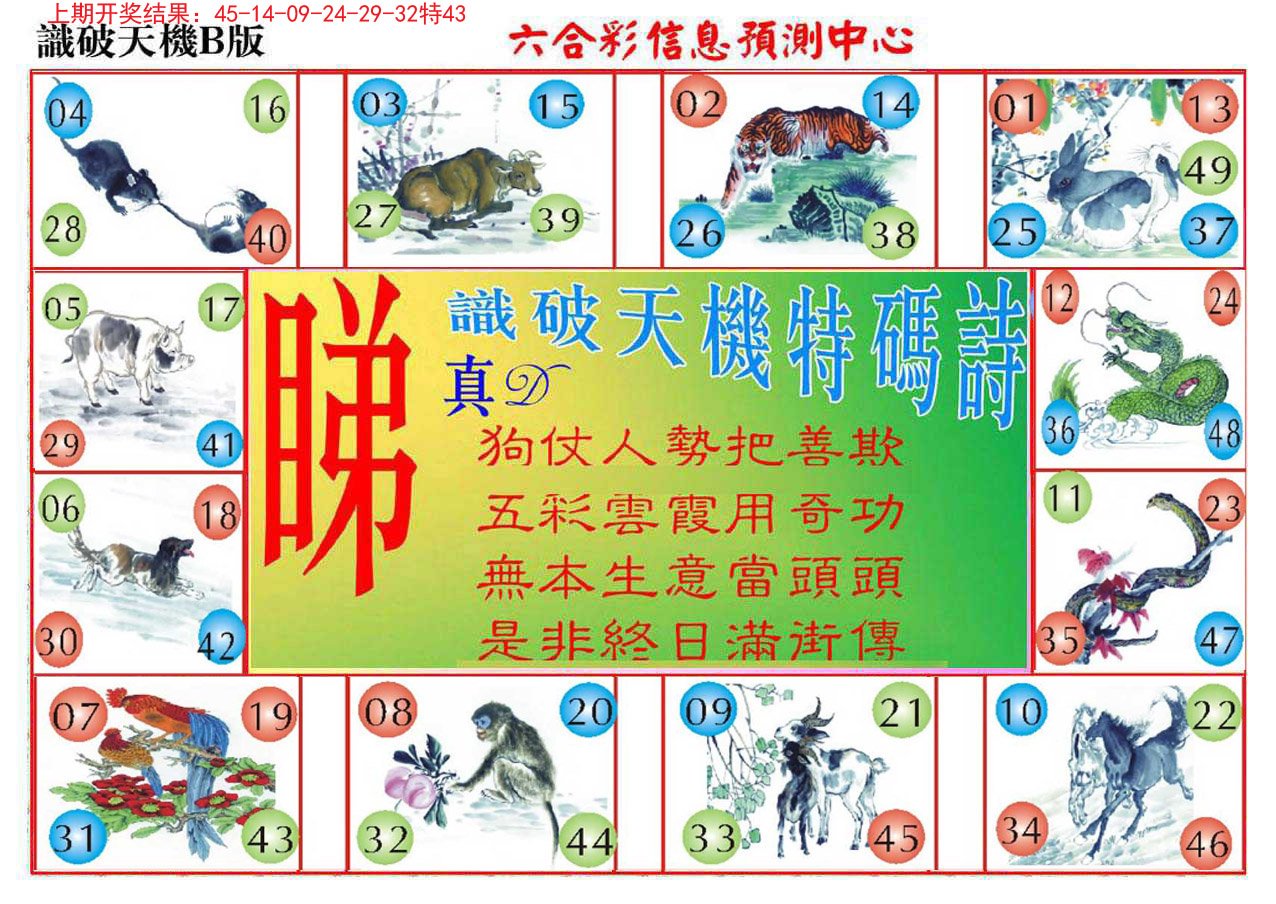 上期开奖结果：45-14-09-24-29-32特43
識破天機B版
六合彩信息預測中心

04 16
28 40

03 15
27 39

02 14
26 38

01 13
49
25 37

05 17
29 41

睇
識破天機特碼詩
真D
狗仗人勢把善欺
五彩雲霞用奇功
無本生意當頭頭
是非終日滿街傳

12 24
36 48

06 18
30 42

11 23
35 47

07 19
31 43

08 20
32 44

09 21
33 45

10 22
34 46