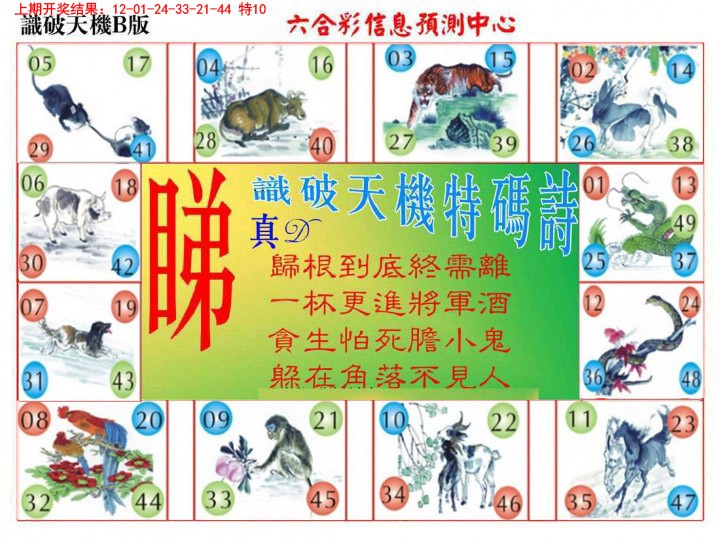 上期开奖结果：12-01-24-33-21-44 特10
識破天機B版
六合彩信息預測中心

05 17 29 41
04 16 28 40
03 15 27 39
02 14 26 38
06 18 30 42
01 13 49 25 37
07 19 31 43
12 24 36 48

睇
識破天機特碼詩
真D
歸根到底終需離
一杯更進將軍酒
貪生怕死膽小鬼
躲在角落不見人

08 20 32 44
09 21 33 45
10 22 34 46
11 23 35 47