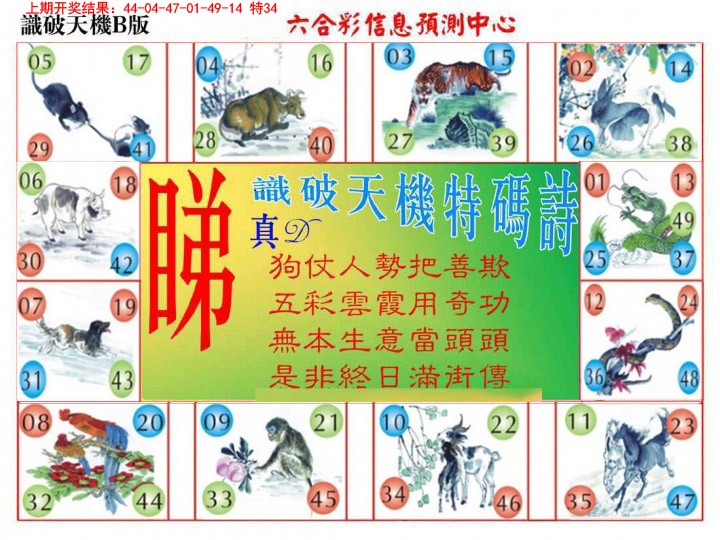 上期开奖结果：44-04-47-01-49-14 特34
識破天機B版
六合彩信息預測中心

05 17 29 41
04 16 28 40
03 15 27 39
02 14 26 38

06 18 30 42
睇
識破天機特碼詩
真D
狗仗人勢把善欺
五彩雲霞用奇功
無本生意當頭頭
是非終日滿街傳
01 13 49 25 37

07 19 31 43
12 24 36 48

08 20 32 44
09 21 33 45
10 22 34 46
11 23 35 47