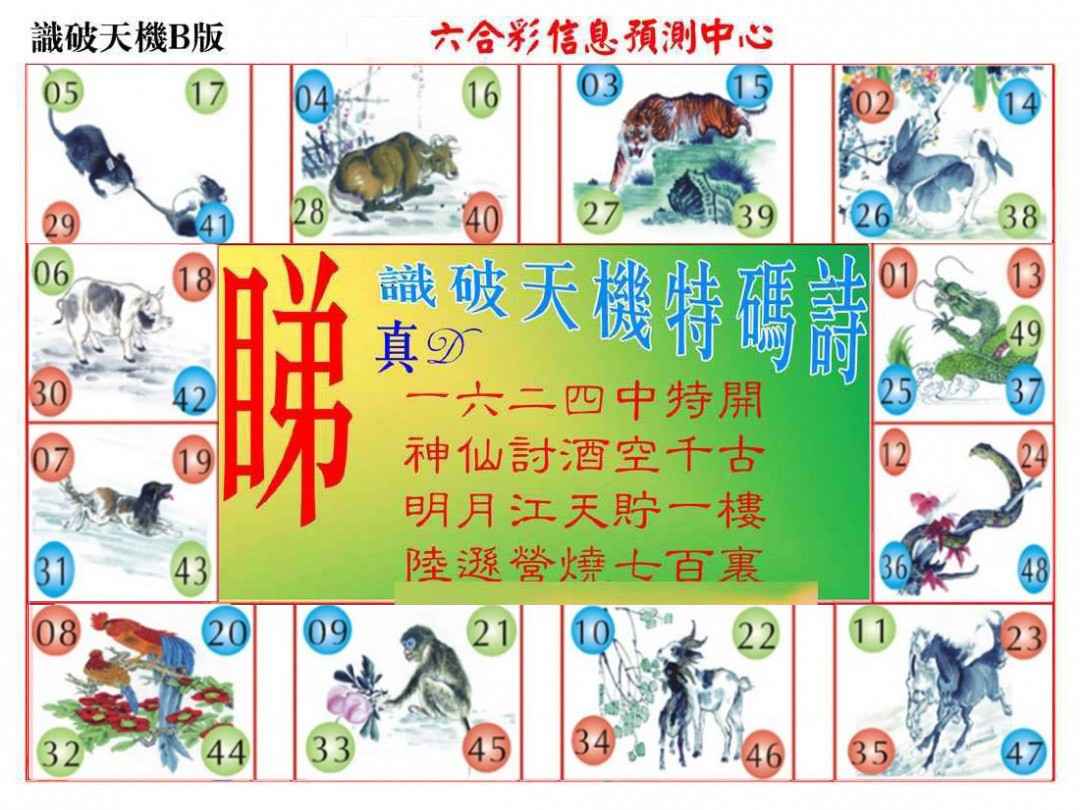 識破天機B版

六合彩信息預測中心

05 17 29 41

04 16 28 40

03 15 27 39

02 14 26 38

06 18 30 42

睇

識破天機特碼詩

真D

一六二四中特開
神仙討酒空千古
明月江天貯一樓
陸遜營燒七百裏

01 13 49 25 37

07 19 31 43

12 24 36 48

08 20 32 44

09 21 33 45

10 22 34 46

11 23 35 47