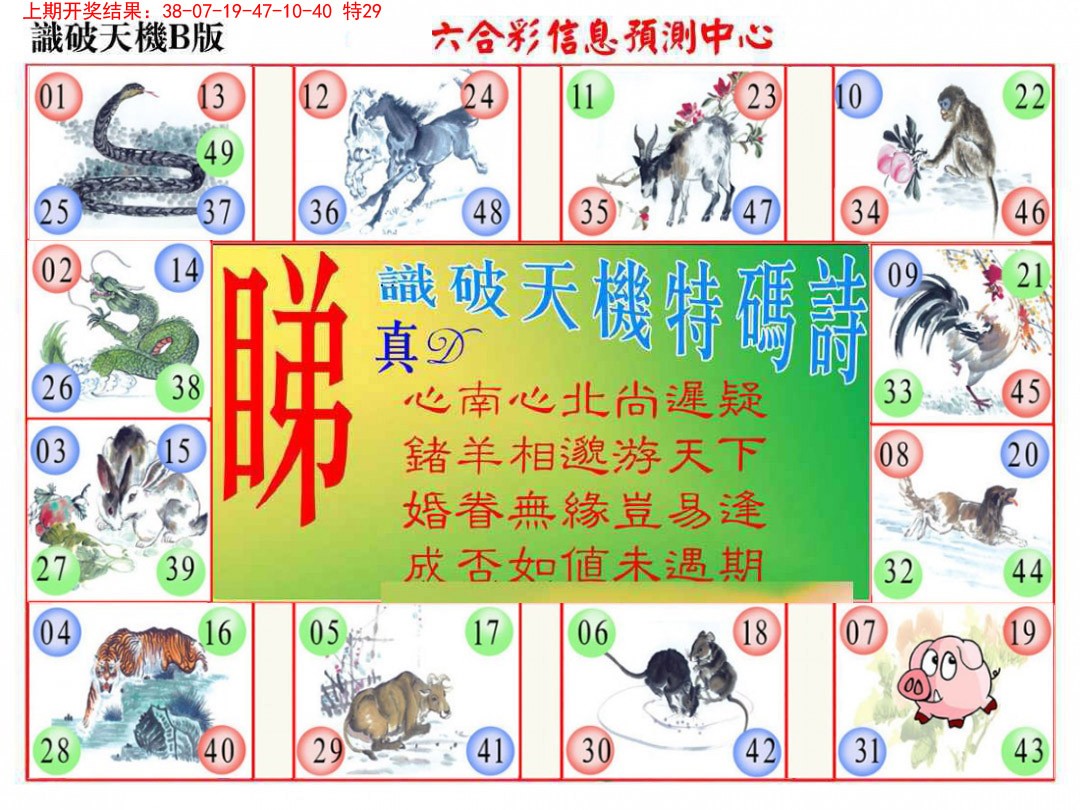 上期开奖结果：38-07-19-47-10-40 特29

識破天機B版

六合彩信息預測中心

01 13 49 25 37

12 24 36 48

11 23 35 47

10 22 34 46

02 14 26 38

睇

識破天機特碼詩

真D

心南心北尚遲疑
豬羊相邀游天下
婚眷無緣豈易逢
成否如值未遇期

09 21 33 45

03 15 27 39

08 20 32 44

04 16 28 40

05 17 29 41

06 18 30 42

07 19 31 43