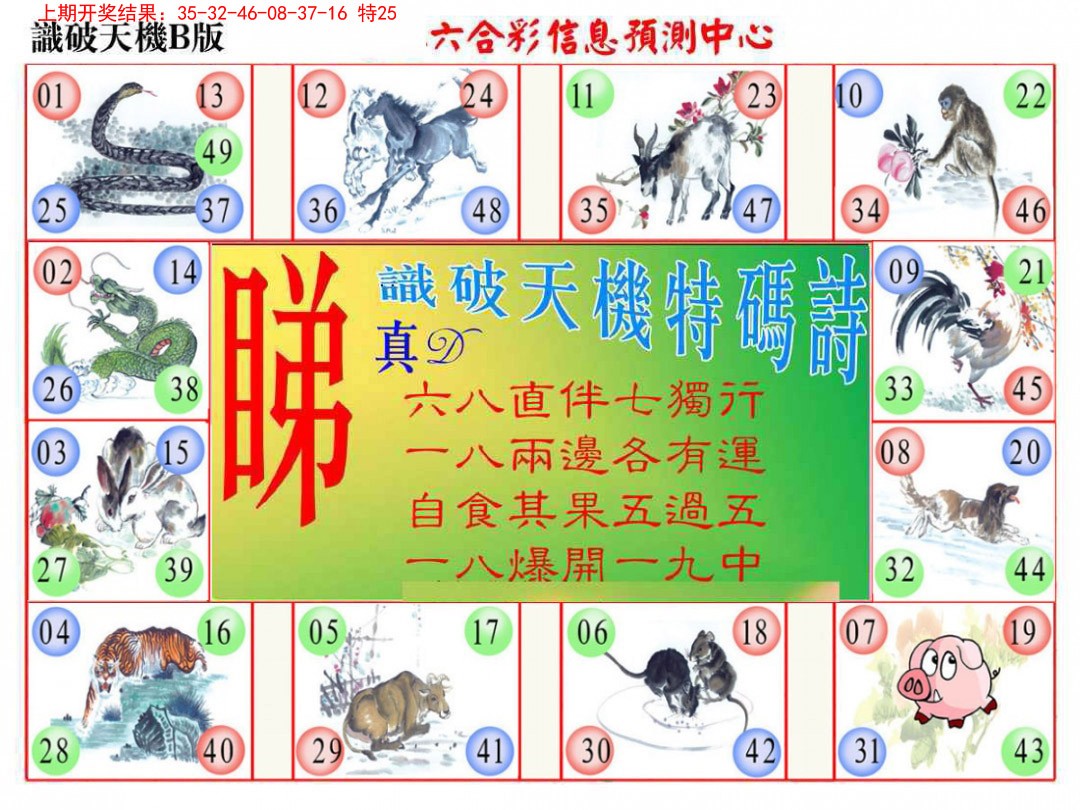 上期开奖结果：35-32-46-08-37-16 特25

識破天機B版

六合彩信息預測中心

01 13 49 25 37

12 24 36 48

11 23 35 47

10 22 34 46

02 14 26 38

睇

識破天機特碼詩

真D

六八直伴七獨行
一八兩邊各有運
自食其果五過五
一八爆開一九中

09 21 33 45

03 15 27 39

08 20 32 44

04 16 28 40

05 17 29 41

06 18 30 42

07 19 31 43