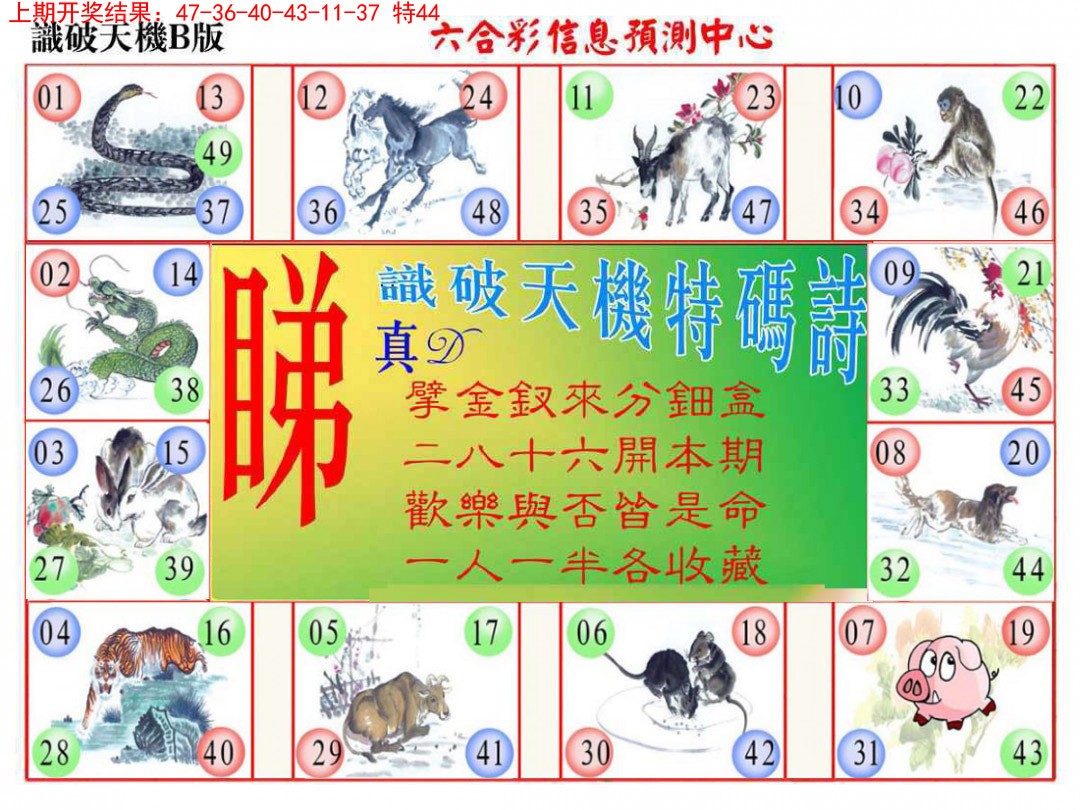 上期开奖结果：47-36-40-43-11-37 特44
識破天機B版
六合彩信息預測中心

01 13 49 25 37
12 24 36 48
11 23 35 47
10 22 34 46

02 14 26 38

睇

識破天機特碼詩
真D

擘金釵來分鈿盒
二八十六開本期
歡樂與否皆是命
一人一半各收藏

09 21 33 45

03 15 27 39

08 20 32 44

04 16 28 40
05 17 29 41
06 18 30 42
07 19 31 43