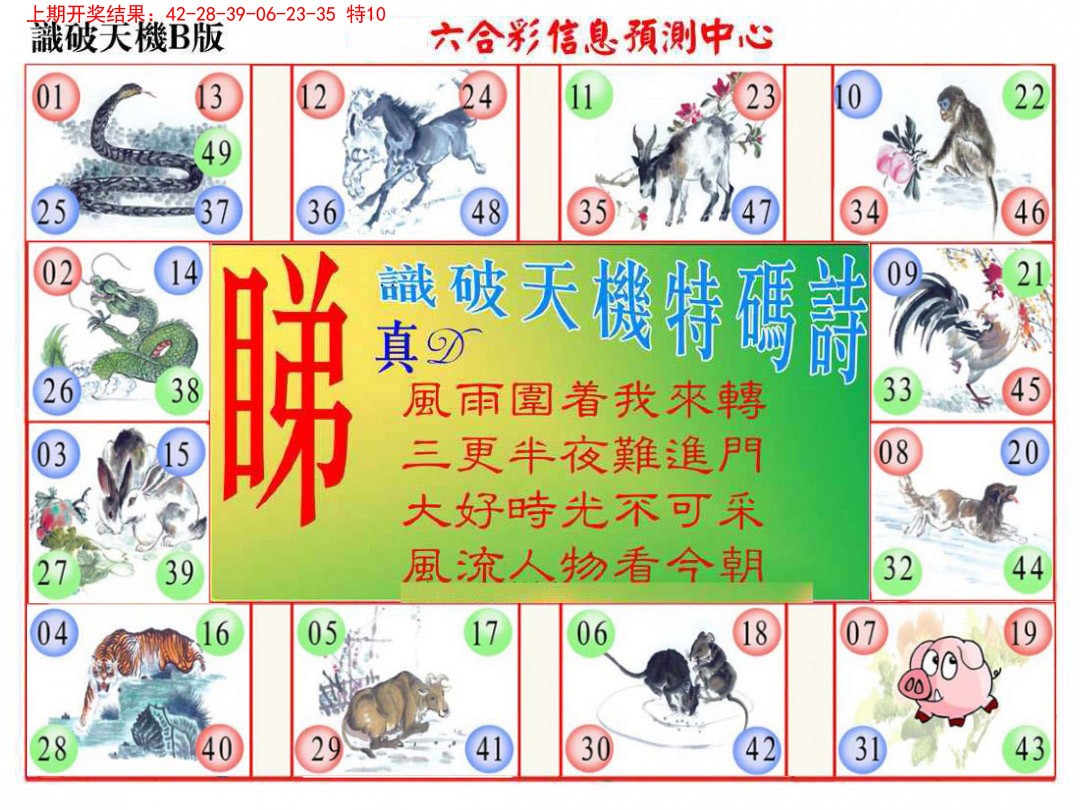 上期开奖结果：42-28-39-06-23-35 特10
識破天機B版
六合彩信息預測中心

01 13 49 25 37
12 24 36 48
11 23 35 47
10 22 34 46

02 14 26 38
睇
識破天機特碼詩
真D
風雨圍着我來轉
三更半夜難進門
大好時光不可采
風流人物看今朝
09 21 33 45

03 15 27 39
08 20 32 44

04 16 28 40
05 17 29 41
06 18 30 42
07 19 31 43