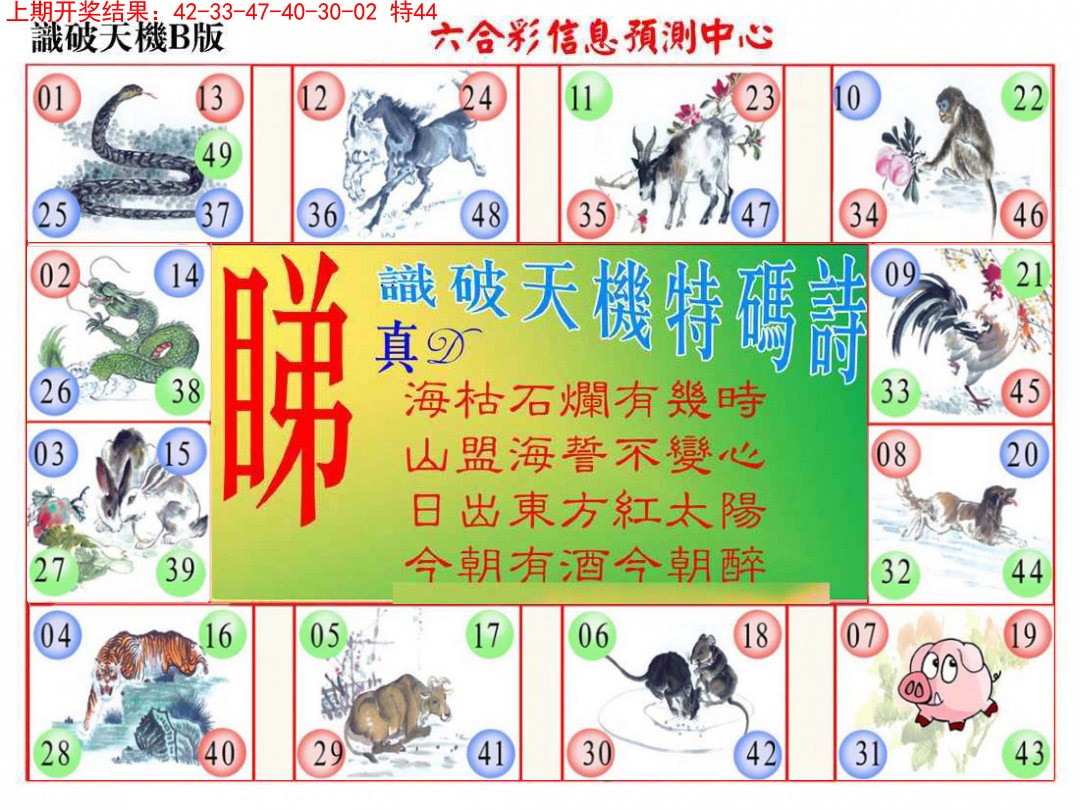 上期开奖结果：42-33-47-40-30-02 特44
識破天機B版
六合彩信息預測中心

01 13 49 25 37
12 24 36 48
11 23 35 47
10 22 34 46

02 14 26 38
睇
識破天機特碼詩
真D
海枯石爛有幾時
山盟海誓不變心
日出東方紅太陽
今朝有酒今朝醉
09 21 33 45

03 15 27 39
08 20 32 44

04 16 28 40
05 17 29 41
06 18 30 42
07 19 31 43