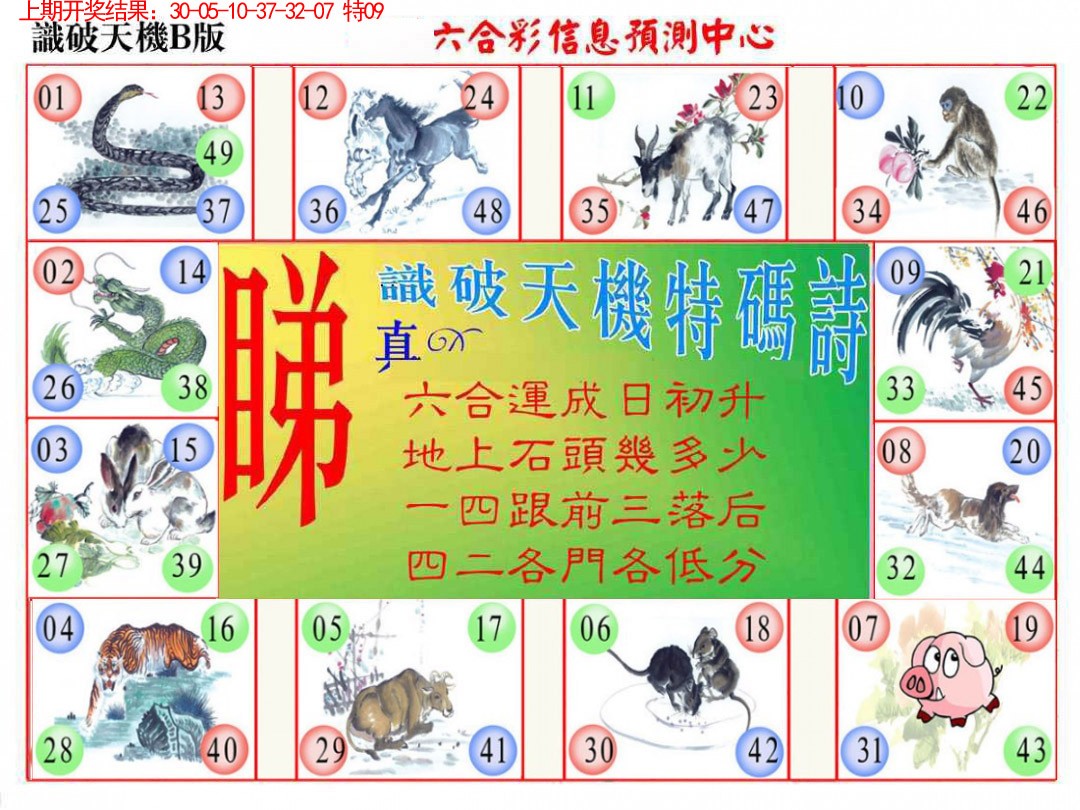 上期开奖结果：30-05-10-37-32-07 特09
識破天機B版
六合彩信息預測中心

01 13 49 25 37
12 24 36 48
11 23 35 47
10 22 34 46

02 14 26 38
睇
識破天機特碼詩
真
六合運成日初升
地上石頭幾多少
一四跟前三落后
四二各門各低分
09 21 33 45

03 15 27 39
08 20 32 44

04 16 28 40
05 17 29 41
06 18 30 42
07 19 31 43