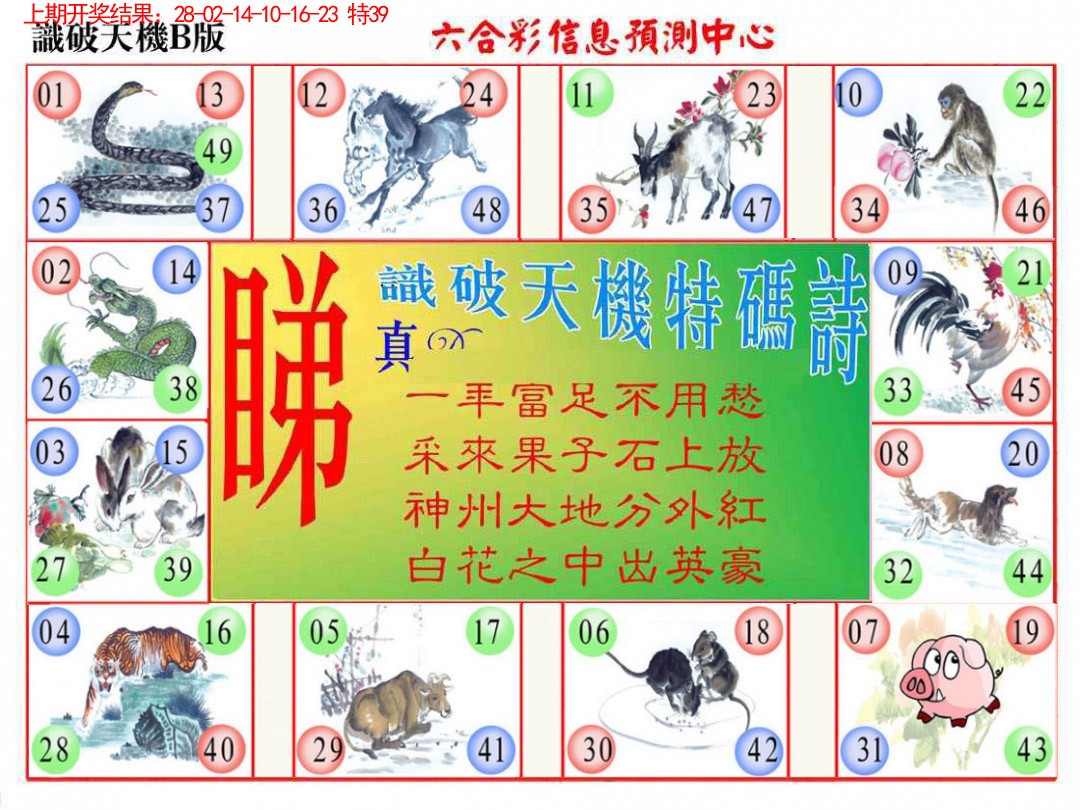 上期开奖结果：28-02-14-10-16-23 特39
識破天機B版
六合彩信息預測中心

01 13 49 25 37
12 24 36 48
11 23 35 47
10 22 34 46

02 14 26 38
睇
識破天機特碼詩
真
一年富足不用愁
采來果子石上放
神州大地分外紅
白花之中出英豪
09 21 33 45

03 15 27 39
08 20 32 44

04 16 28 40
05 17 29 41
06 18 30 42
07 19 31 43