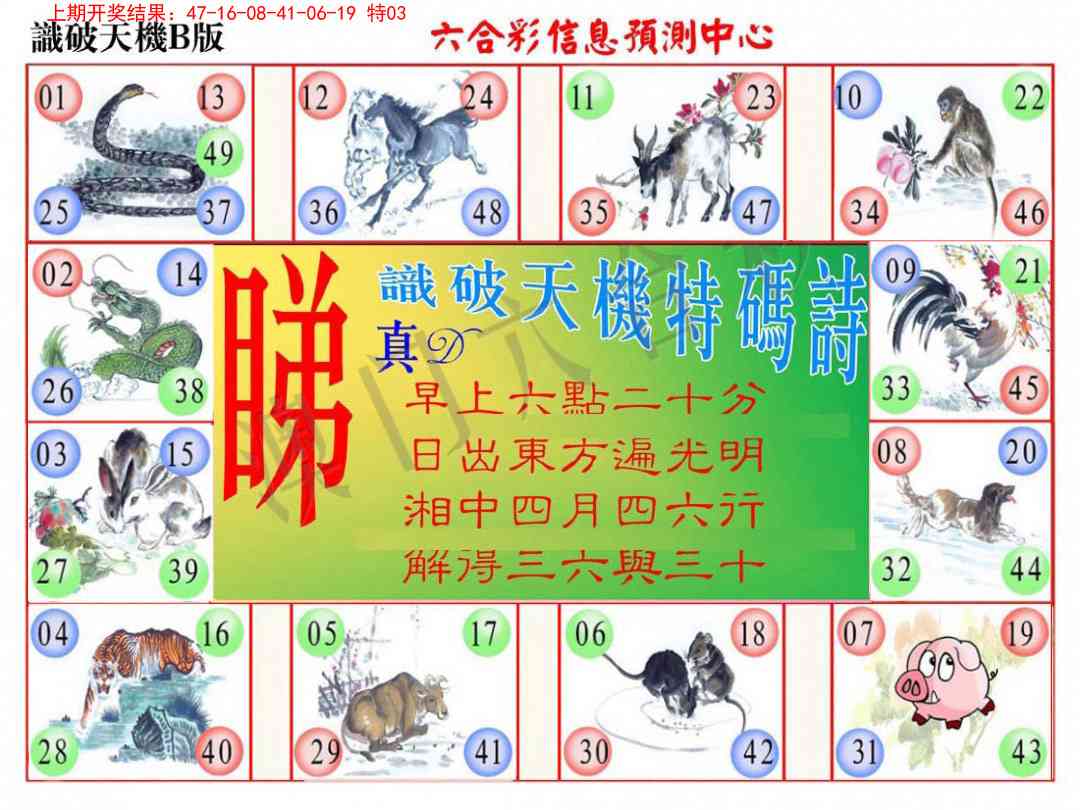 上期开奖结果：47-16-08-41-06-19 特03

識破天機B版

六合彩信息預測中心

01 13 49 25 37

12 24 36 48

11 23 35 47

10 22 34 46

02 14 26 38

09 21 33 45

03 15 27 39

08 20 32 44

睇

識破天機特碼詩

真D

早上六點二十分
日出東方遍光明
湘中四月四六行
解得三六與三十

04 16 28 40

05 17 29 41

06 18 30 42

07 19 31 43