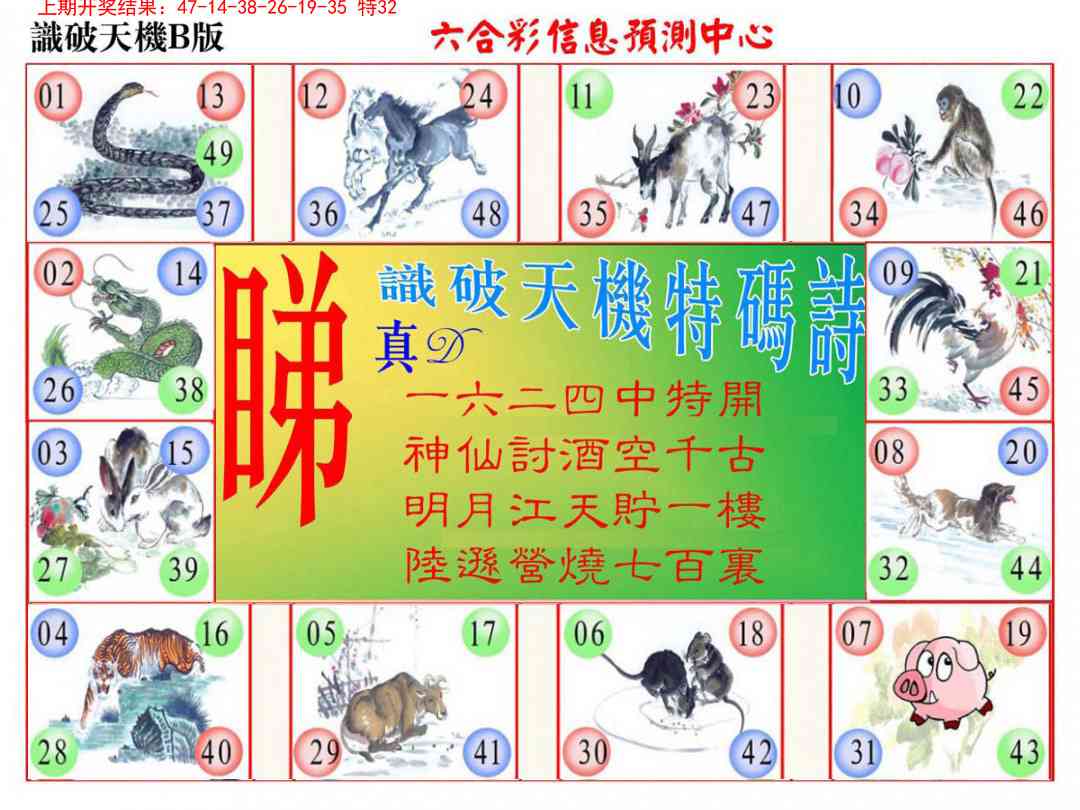 上期开奖结果：47-14-38-26-19-35 特32
識破天機B版
六合彩信息預測中心

01 13 49 25 37
12 24 36 48
11 23 35 47
10 22 34 46

02 14 26 38
睇
識破天機特碼詩
真D
一六二四中特開
神仙討酒空千古
明月江天貯一樓
陸遜營燒七百裏
09 21 33 45

03 15 27 39
08 20 32 44

04 16 28 40
05 17 29 41
06 18 30 42
07 19 31 43