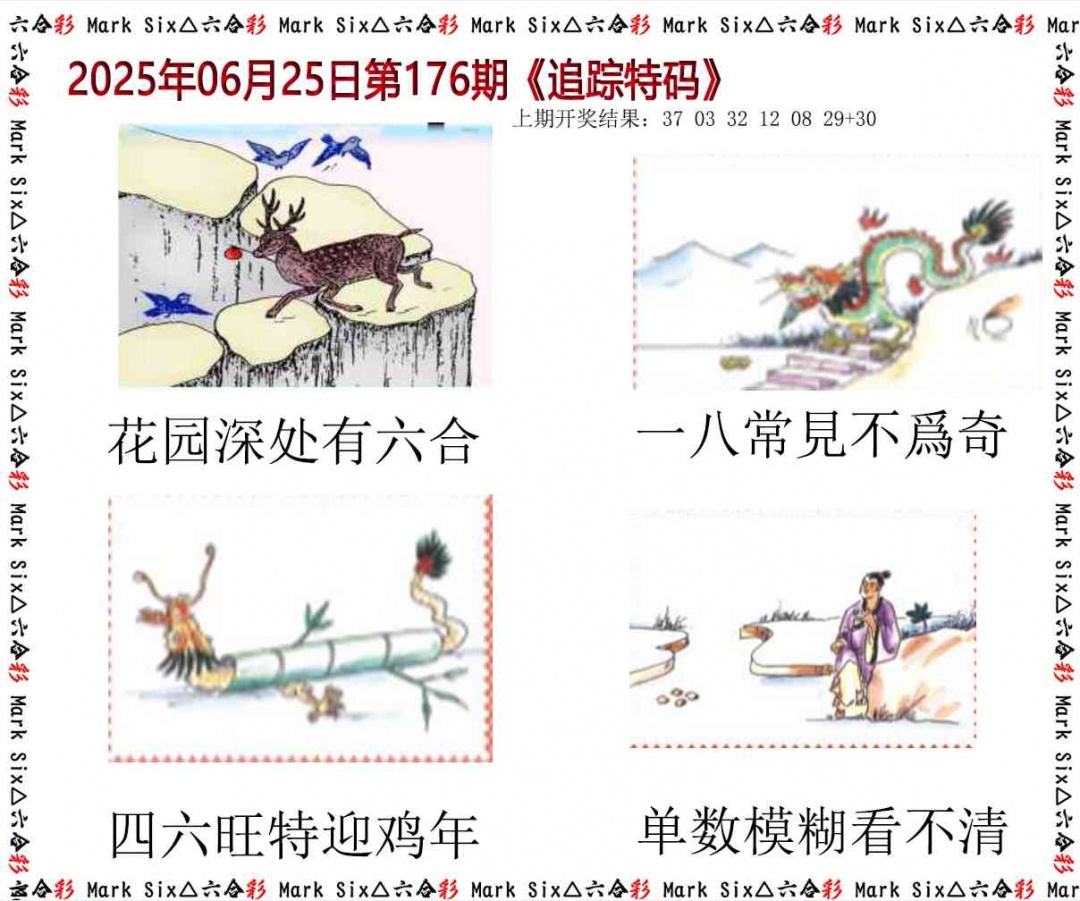 六合彩 Mark Six△六合彩 Mark Six△六合彩 Mark Six△六合彩 Mark Six△六合彩 Mark Six△六合彩 Mar

2025年06月25日第176期《追踪特码》

上期开奖结果：37 03 32 12 08 29+30

花园深处有六合

一八常見不爲奇

四六旺特迎鸡年

单数模糊看不清

六合彩 Mark Six△六合彩 Mark Six△六合彩 Mark Six△六合彩 Mark Six△六合彩 Mark Six△六合彩 Mar