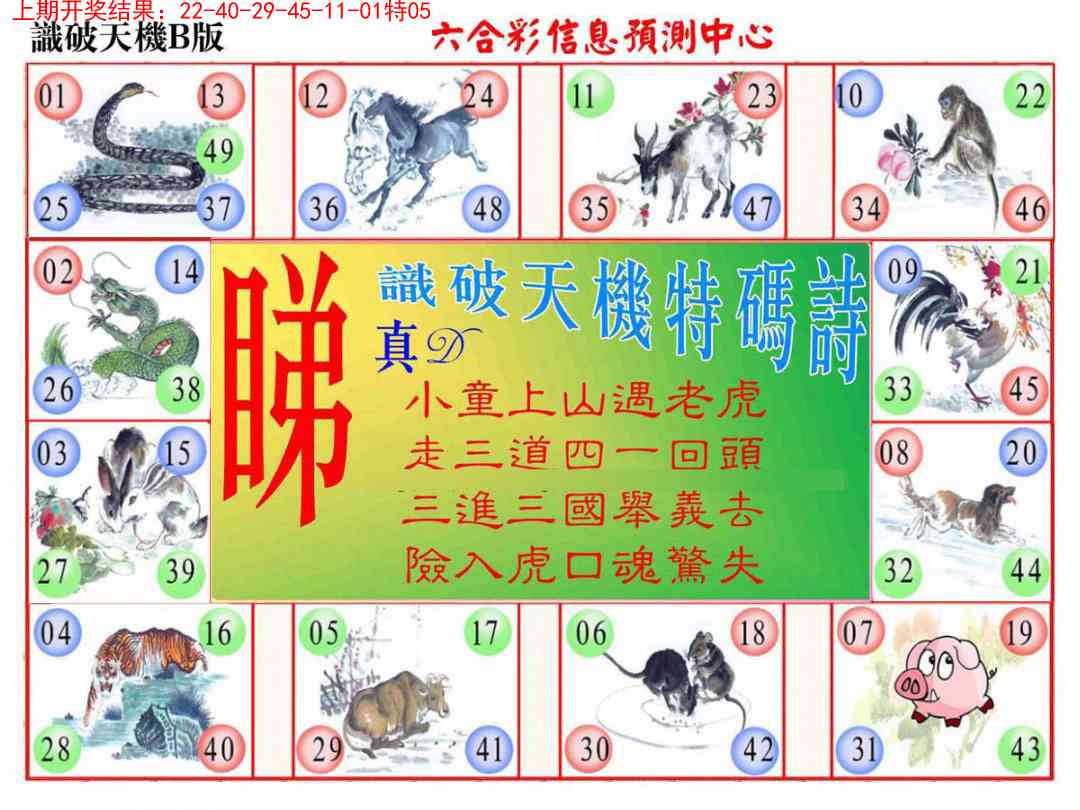 上期开奖结果：22-40-29-45-11-01特05
識破天機B版
六合彩信息預測中心

01 13 49 25 37
12 24 36 48
11 23 35 47
10 22 34 46

02 14 26 38
睇
識破天機特碼詩
真D
小童上山遇老虎
走三道四一回頭
三進三國舉義去
險入虎口魂驚失
09 21 33 45

03 15 27 39
08 20 32 44

04 16 28 40
05 17 29 41
06 18 30 42
07 19 31 43