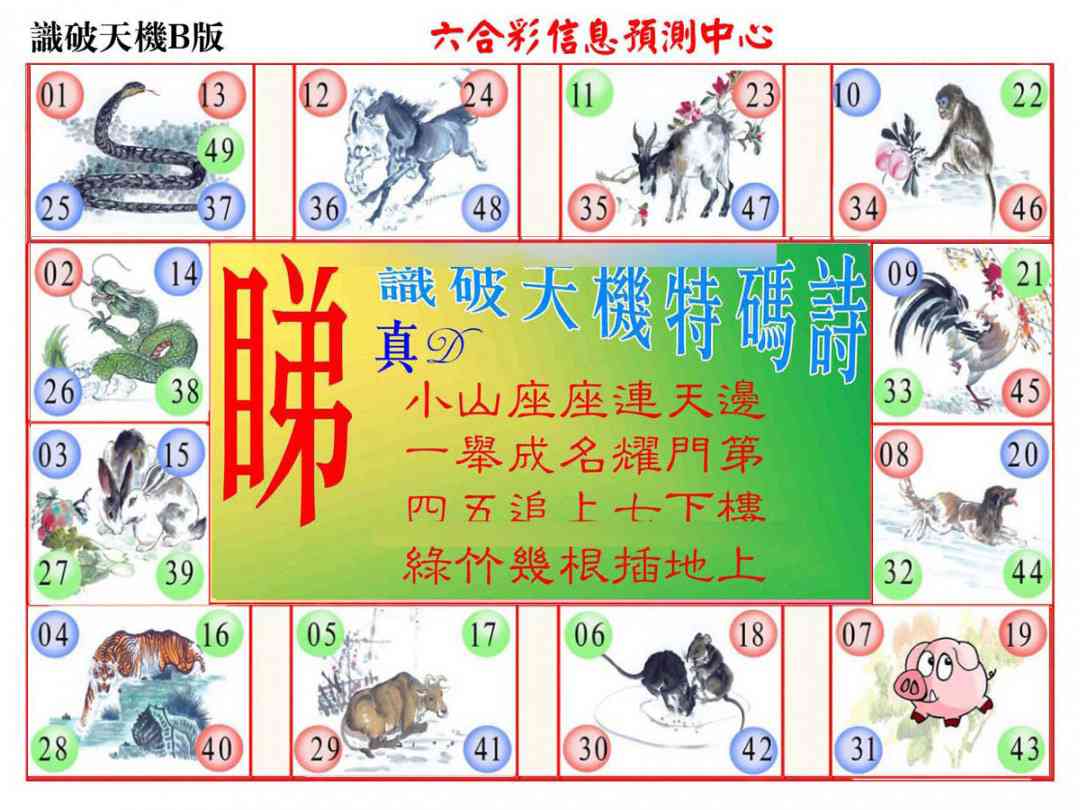 識破天機B版

六合彩信息預測中心

01 13 49 25 37

12 24 36 48

11 23 35 47

10 22 34 46

02 14 26 38

睇

識破天機特碼詩

真D

小山座座連天邊
一舉成名耀門第
四五追上七下樓
綠竹幾根插地上

09 21 33 45

03 15 27 39

08 20 32 44

04 16 28 40

05 17 29 41

06 18 30 42

07 19 31 43