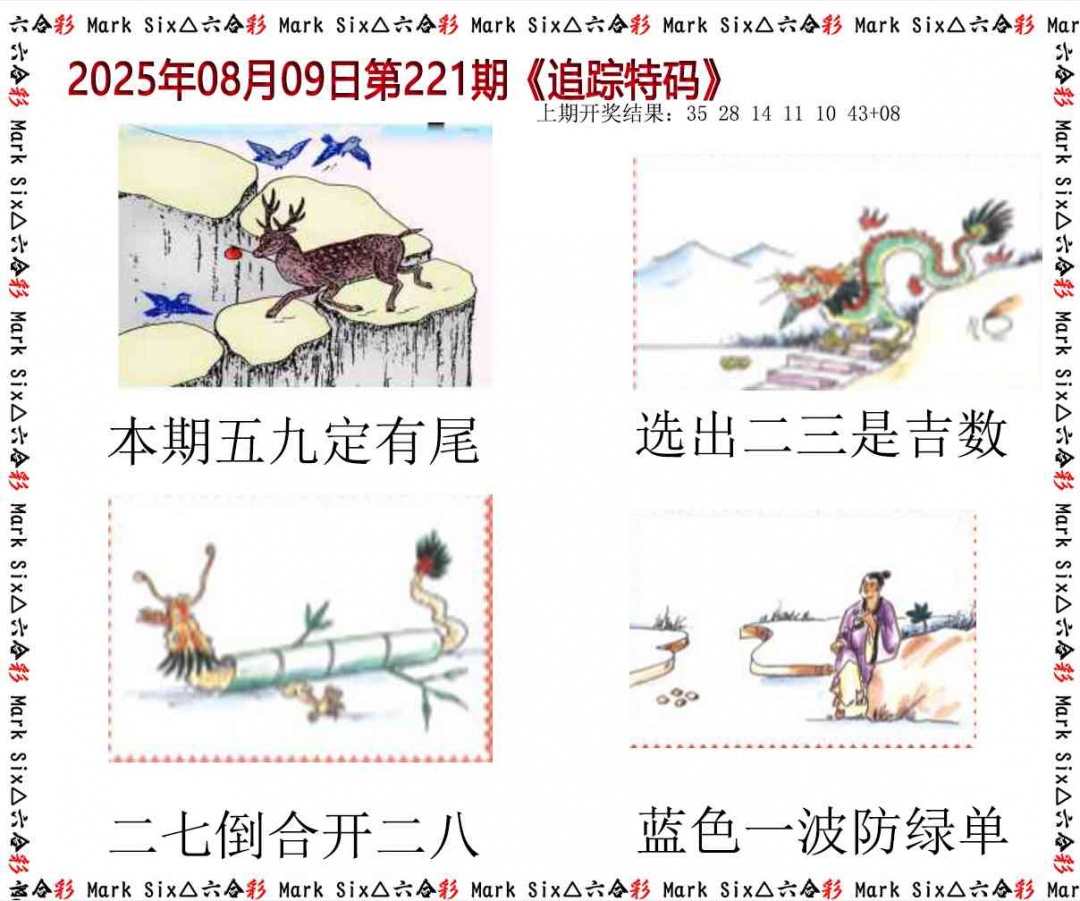 六合彩 Mark Six△六合彩 Mark Six△六合彩 Mark Six△六合彩 Mark Six△六合彩 Mark Six△六合彩 Mar

2025年08月09日第221期《追踪特码》

上期开奖结果：35 28 14 11 10 43+08

本期五九定有尾

选出二三是吉数

二七倒合开二八

蓝色一波防绿单

六合彩 Mark Six△六合彩 Mark Six△六合彩 Mark Six△六合彩 Mark Six△六合彩 Mark Six△六合彩 Mar