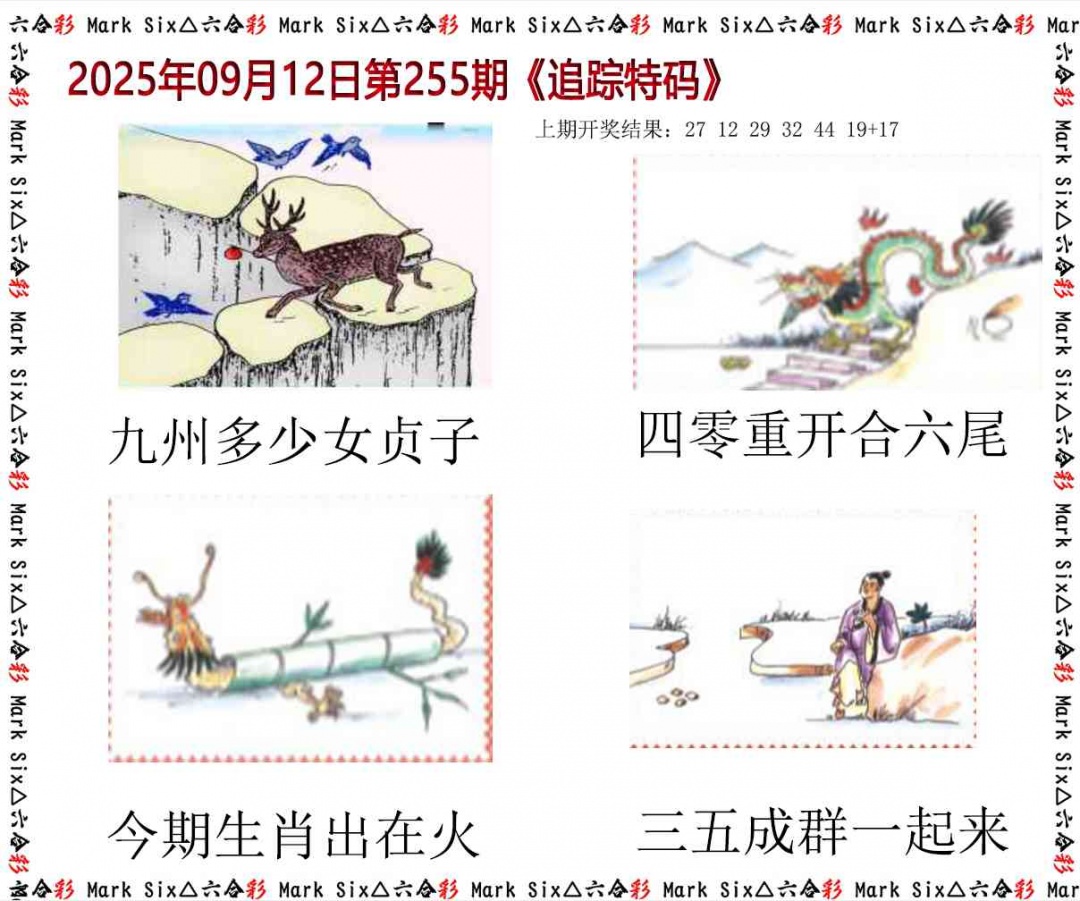 六合彩 Mark Six△六合彩 Mark Six△六合彩 Mark Six△六合彩 Mark Six△六合彩 Mark Six△六合彩 Mar

2025年09月12日第255期《追踪特码》

上期开奖结果：27 12 29 32 44 19+17

九州多少女贞子

四零重开合六尾

今期生肖出在火

三五成群一起来

六合彩 Mark Six△六合彩 Mark Six△六合彩 Mark Six△六合彩 Mark Six△六合彩 Mark Six△六合彩 Mar