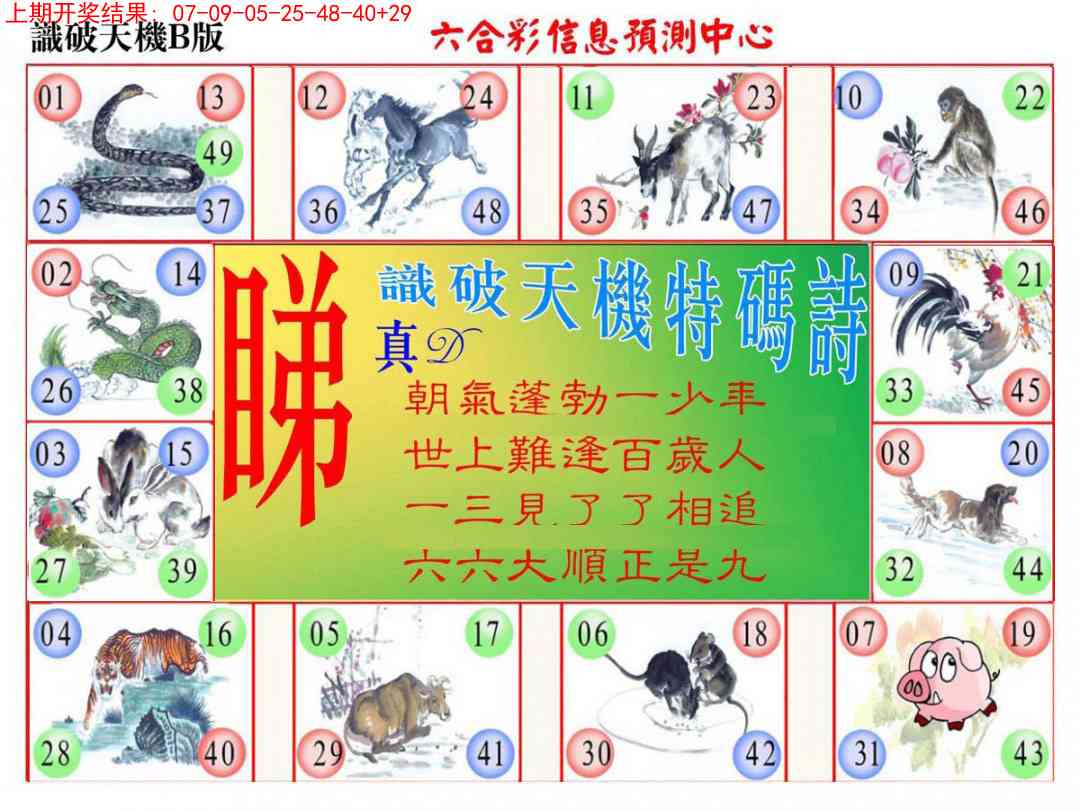 上期开奖结果：07-09-05-25-48-40+29
識破天機B版
六合彩信息預測中心

01 13 49 25 37
12 24 36 48
11 23 35 47
10 22 34 46

02 14 26 38
睇
識破天機特碼詩
真D
朝氣蓬勃一少年
世上難逢百歲人
一三見了了相追
六六大順正是九
09 21 33 45

03 15 27 39
08 20 32 44

04 16 28 40
05 17 29 41
06 18 30 42
07 19 31 43