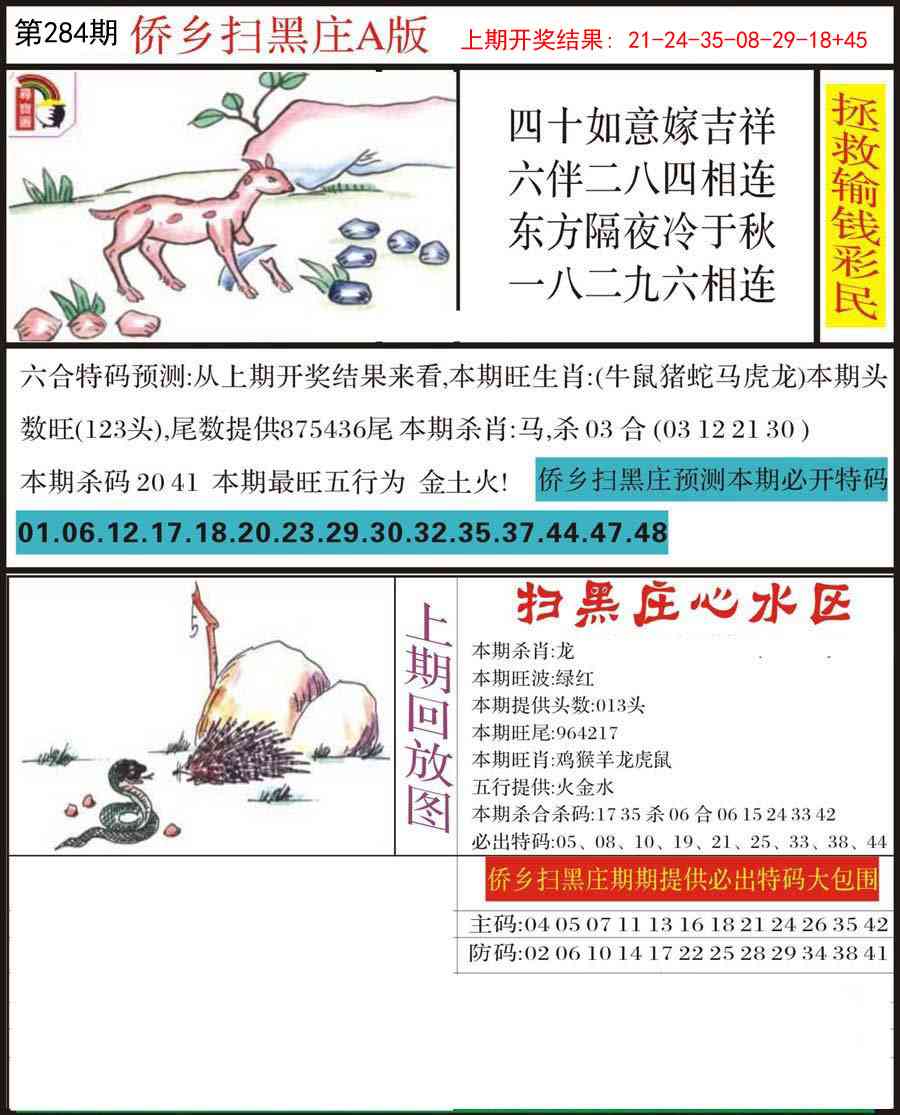 第284期 侨乡扫黑庄A版 上期开奖结果：21-24-35-08-29-18+45

四十如意嫁吉祥
六伴二八四相连
东方隔夜冷于秋
一八二九六相连

拯救输钱彩民

六合特码预测:从上期开奖结果来看,本期旺生肖:(牛鼠猪蛇马虎龙)本期头数旺(123头),尾数提供875436尾 本期杀肖:马,杀 03 合 (03 12 21 30 )

本期杀码 20 41 本期最旺五行为 金土火! 侨乡扫黑庄预测本期必开特码

01.06.12.17.18.20.23.29.30.32.35.37.44.47.48

上期回放图

扫黑庄心水区

本期杀肖:龙
本期旺波:绿红
本期提供头数:013头
本期旺尾:964217
本期旺肖:鸡猴羊龙虎鼠
五行提供:火金水
本期杀合杀码:17 35 杀 06 合 06 15 24 33 42
必出特码:05、08、10、19、21、25、33、38、44

侨乡扫黑庄期期提供必出特码大包围

主码:04 05 07 11 13 16 18 21 24 26 35 42
防码:02 06 10 14 17 22 25 28 29 34 38 41